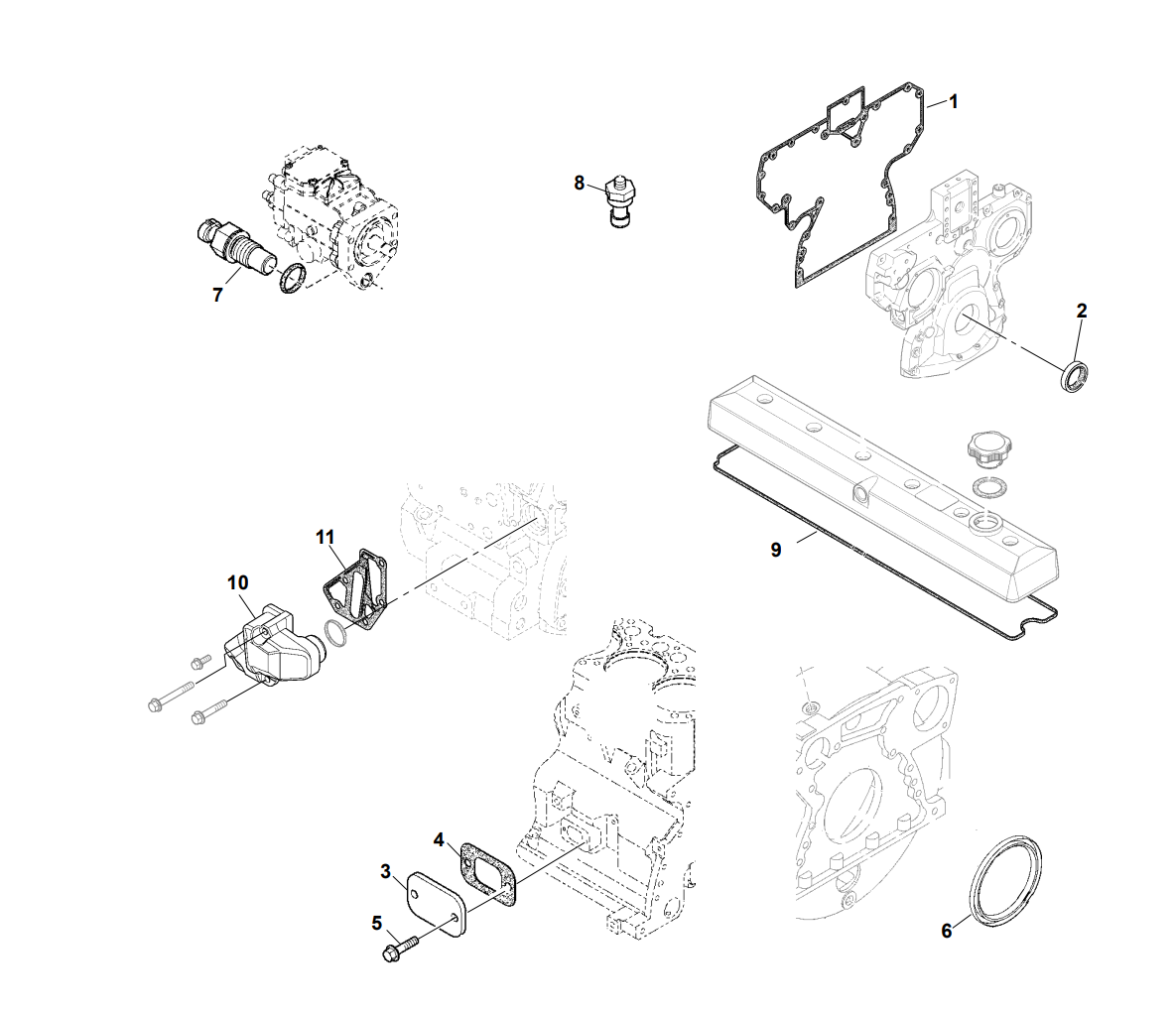 1
8
7
2
9
11
10
4
3
5
6