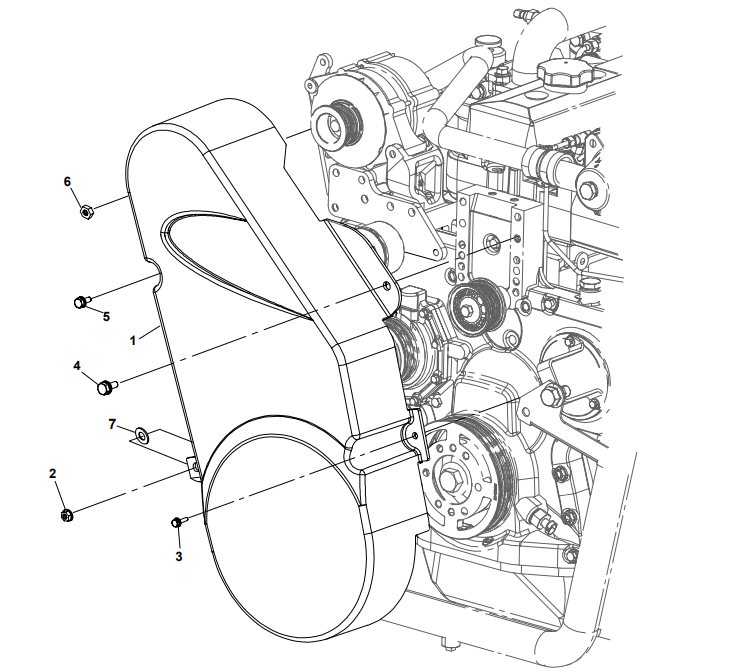 6
5
1
4
7
2
3