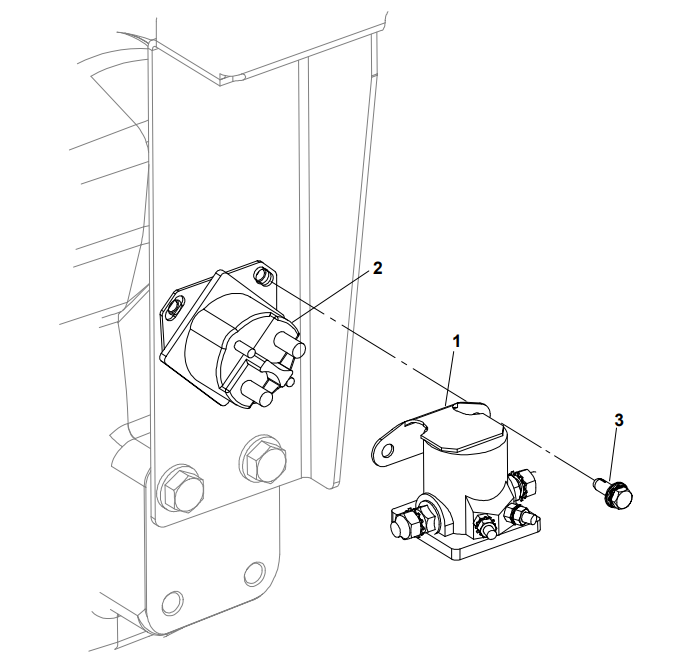 2
1
3