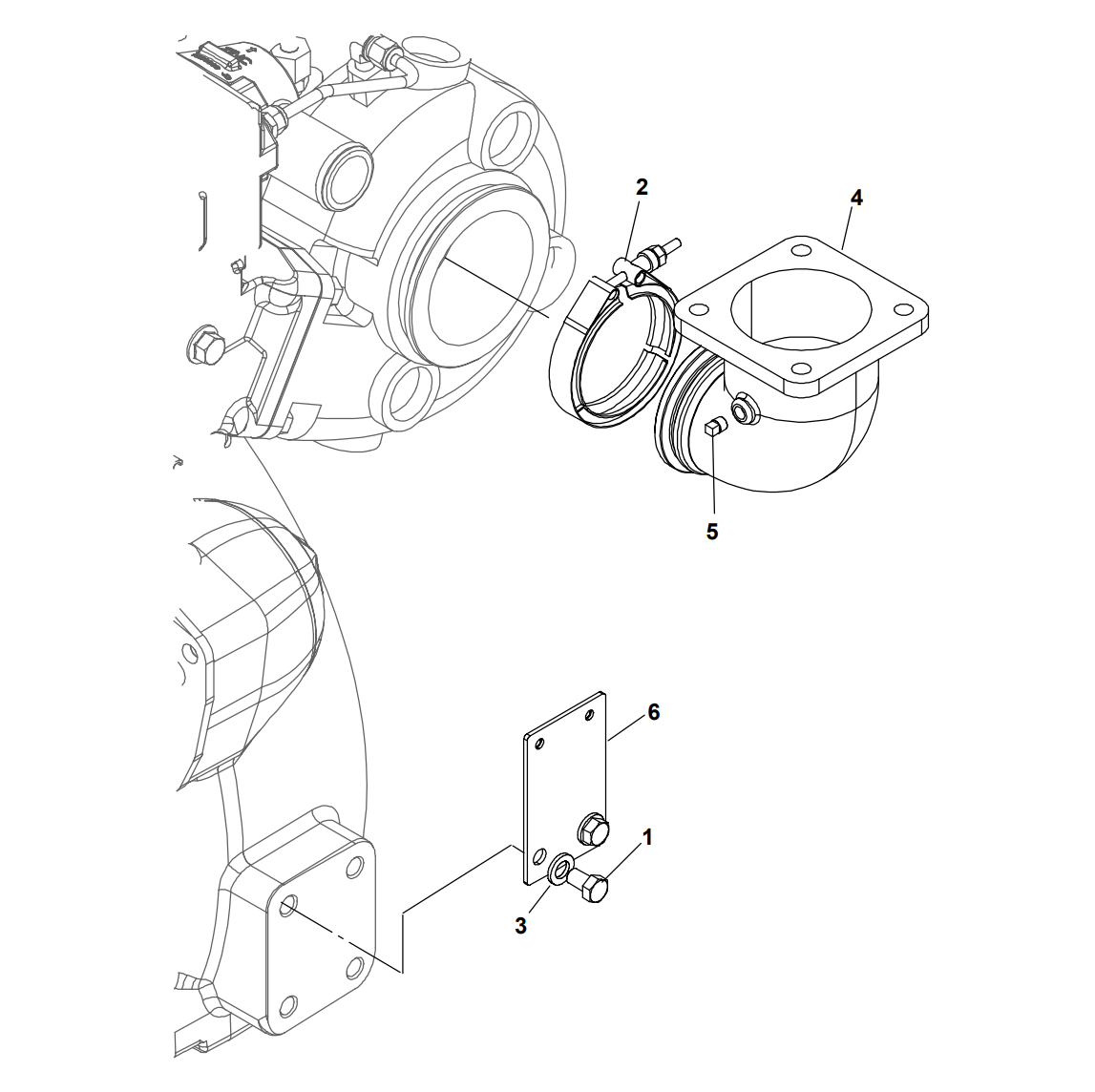 2
4
5
6
1
3