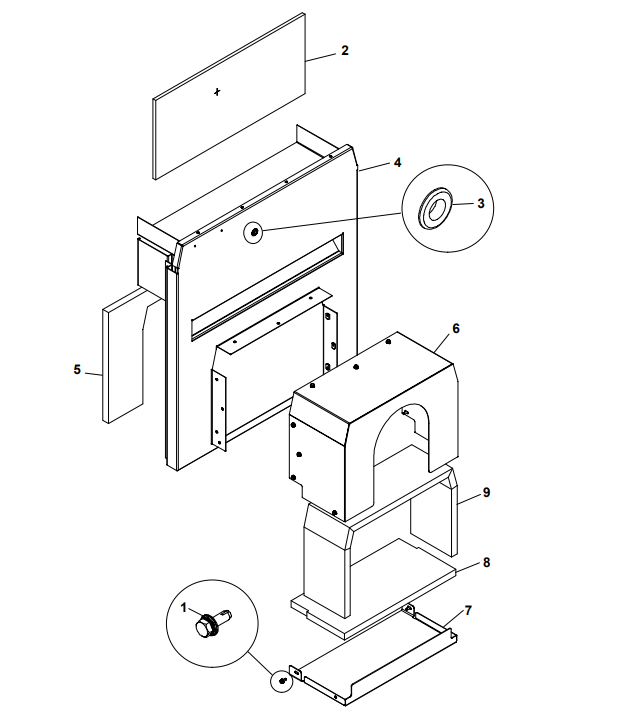 2
4
3
5
6
9
8
1
7