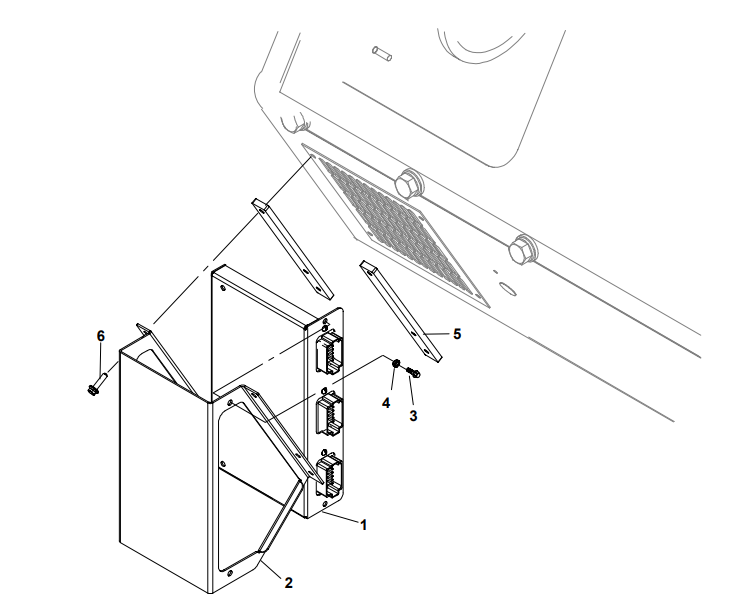 6
5
4
3
1
2