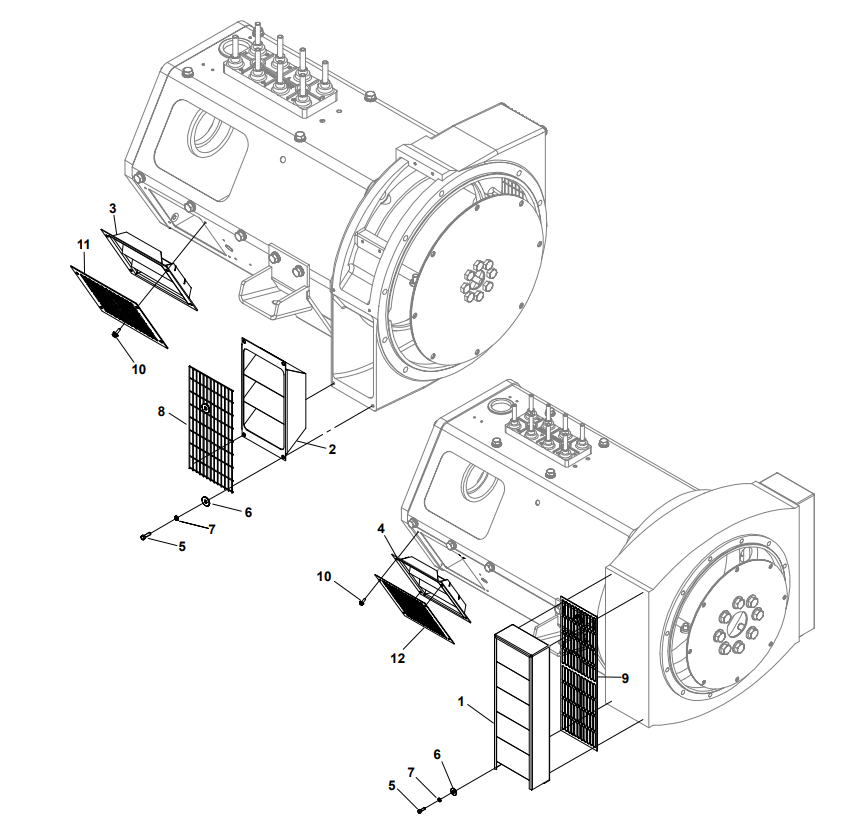 3
11
10
8
2
6
7
5
4
10
12
9
1
6
7
5