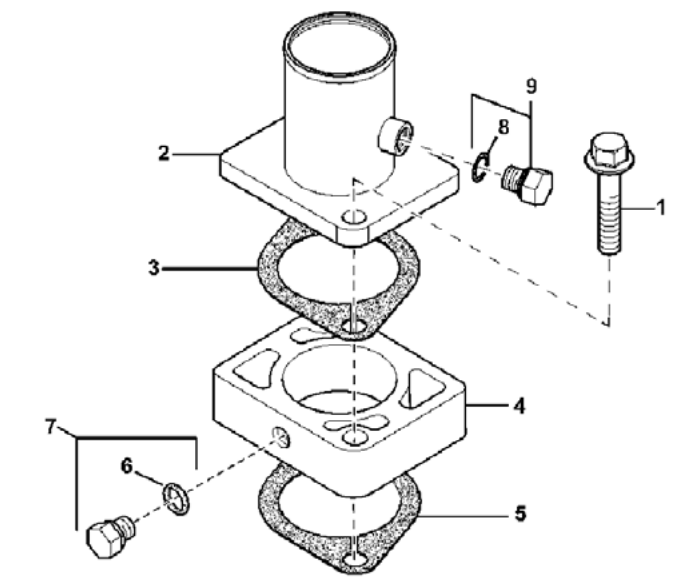 9
8
2
1
3
4
7
6
5