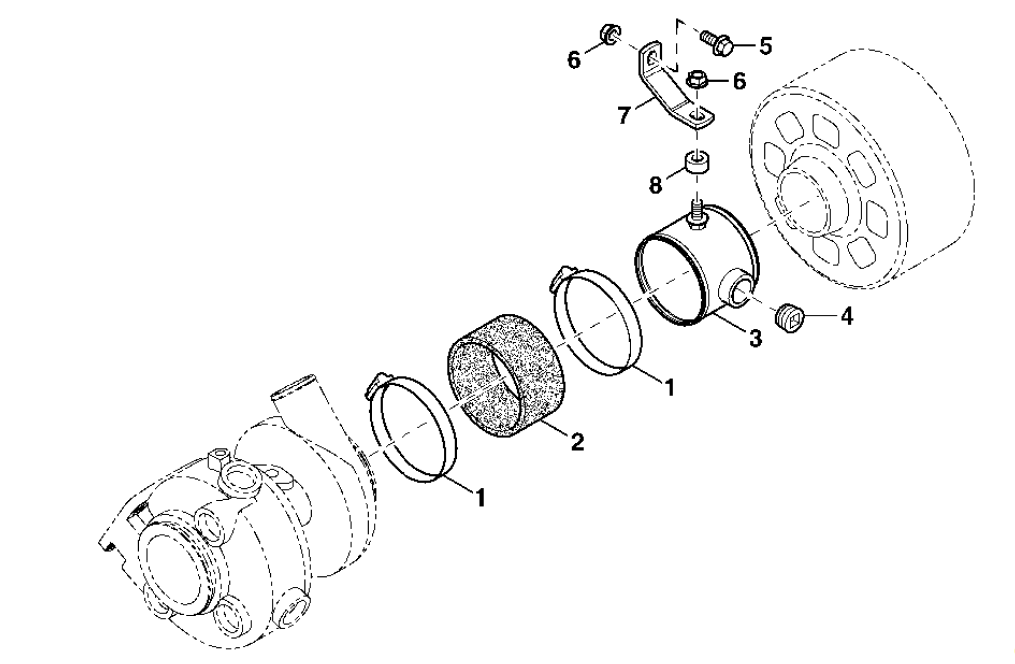 6
5
6
7
8
4
3
1
2
1