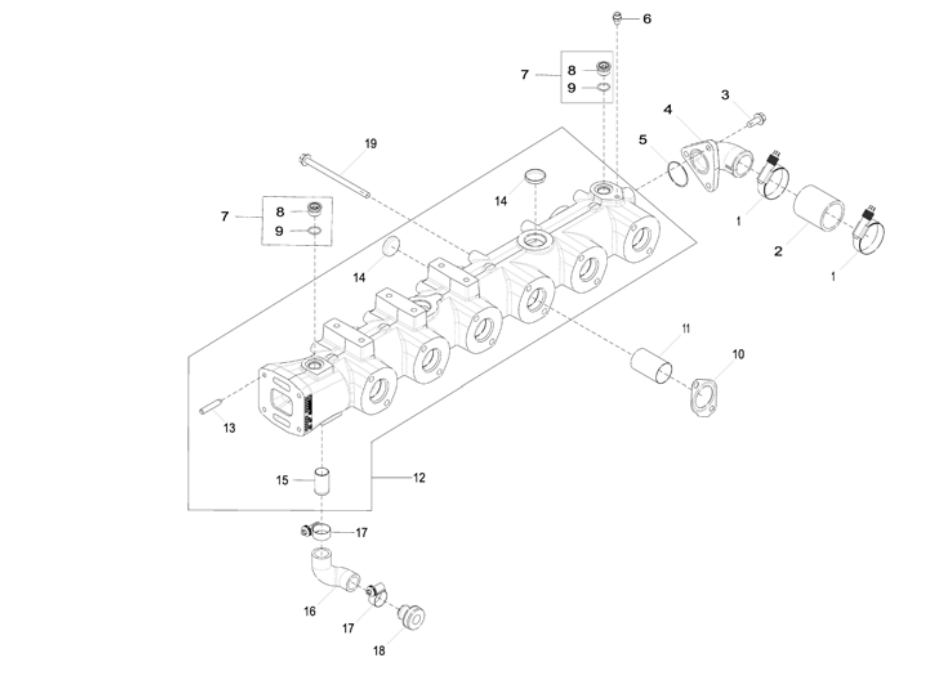 6
7
8
9
3
4
5
19
14
1
2
1
7
8
9
14
11
10
13
15
12
17
16
17
18