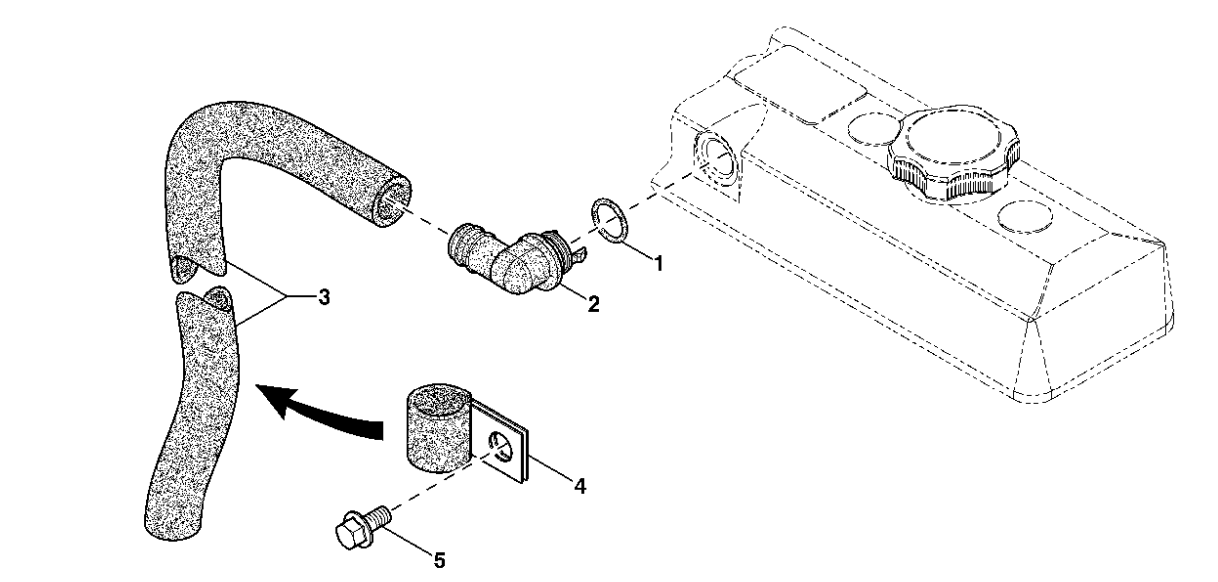 1
2
3
4
5