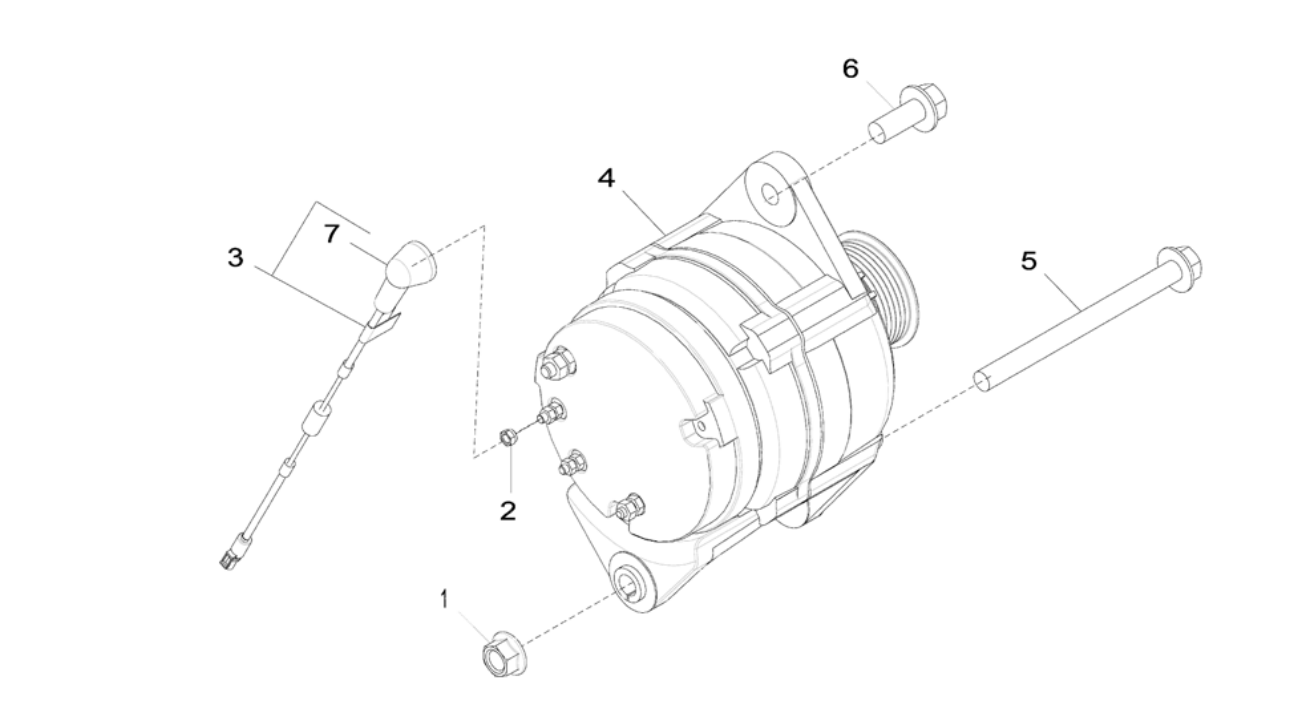 6
4
7
3
5
2
1