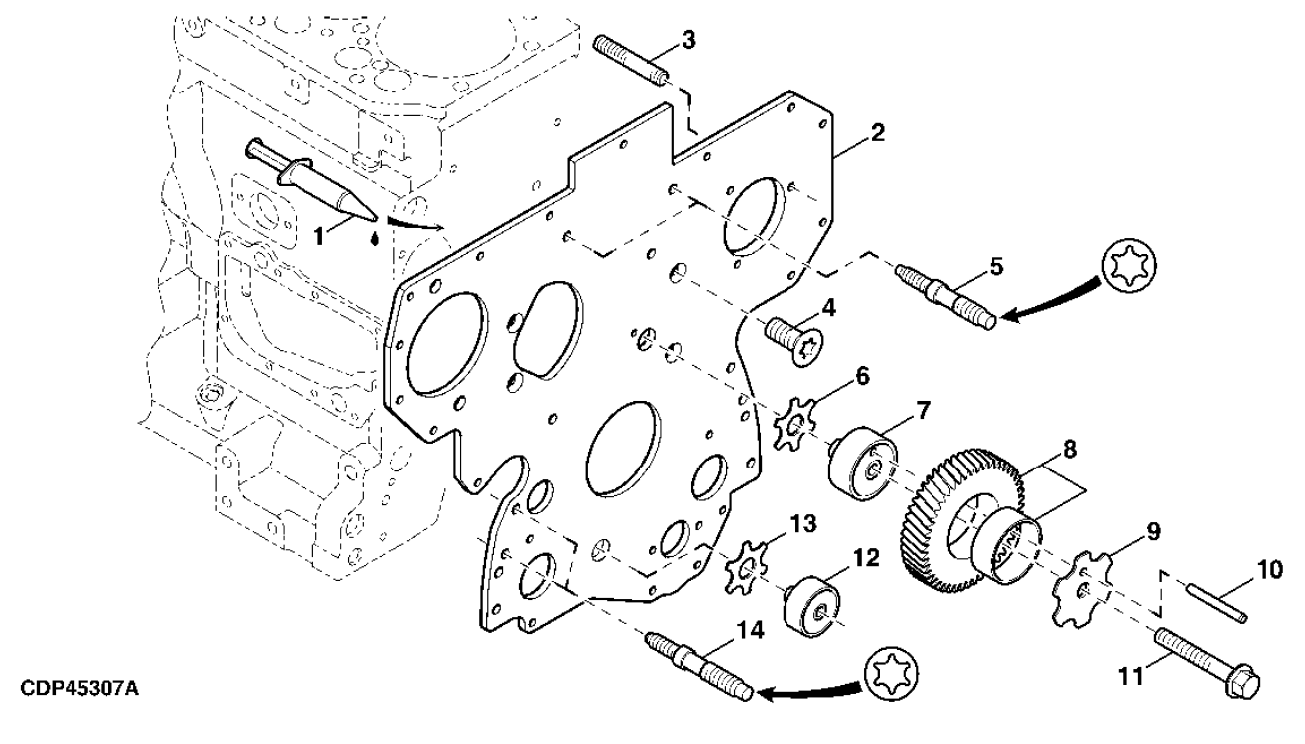 3
2
1
5
4
6
7
8
13
12
9
10
14
11
CDP45307A