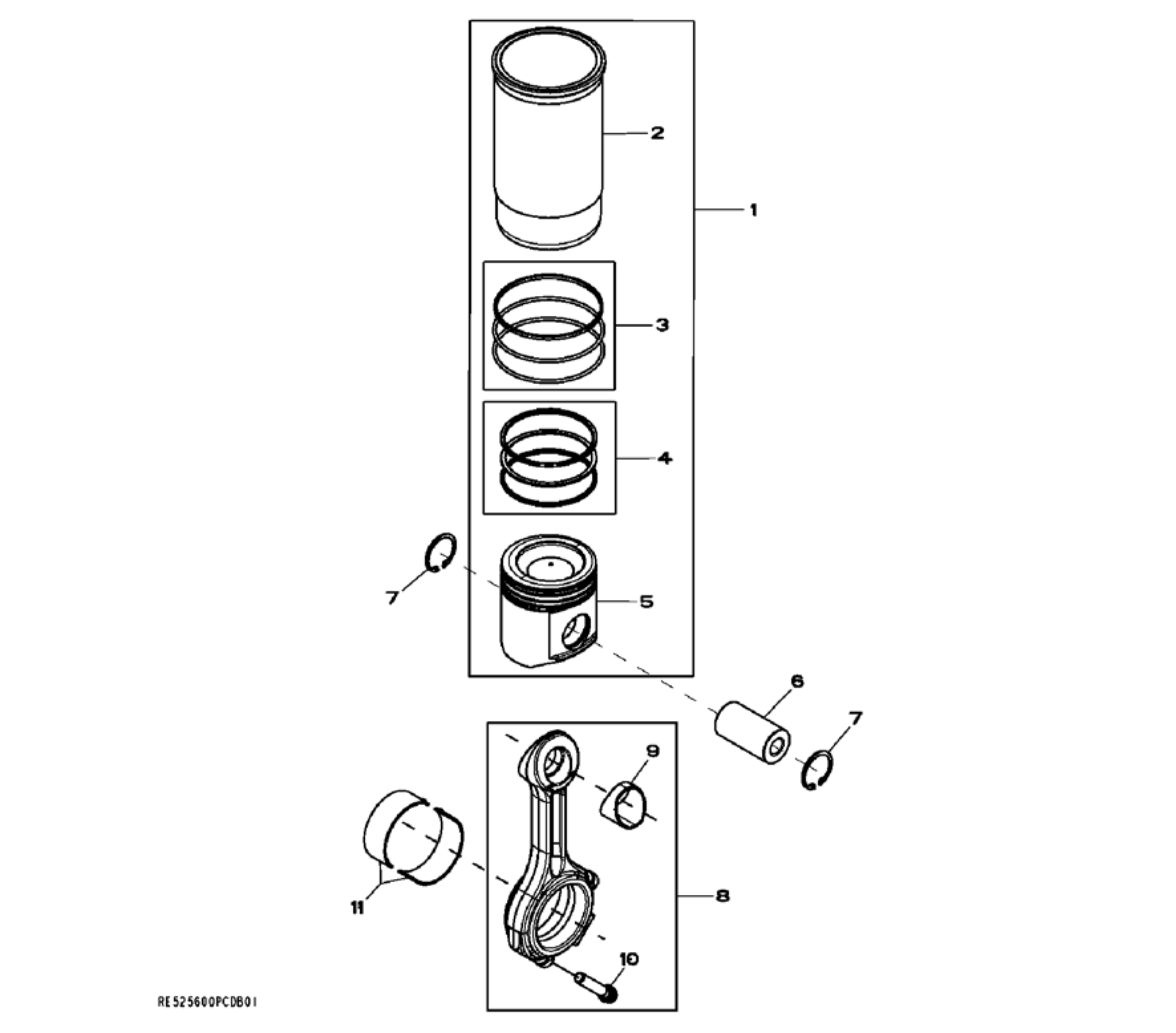 2
1
3
4
7
5
6
7
9
11
8
10
RE525600PCDB01