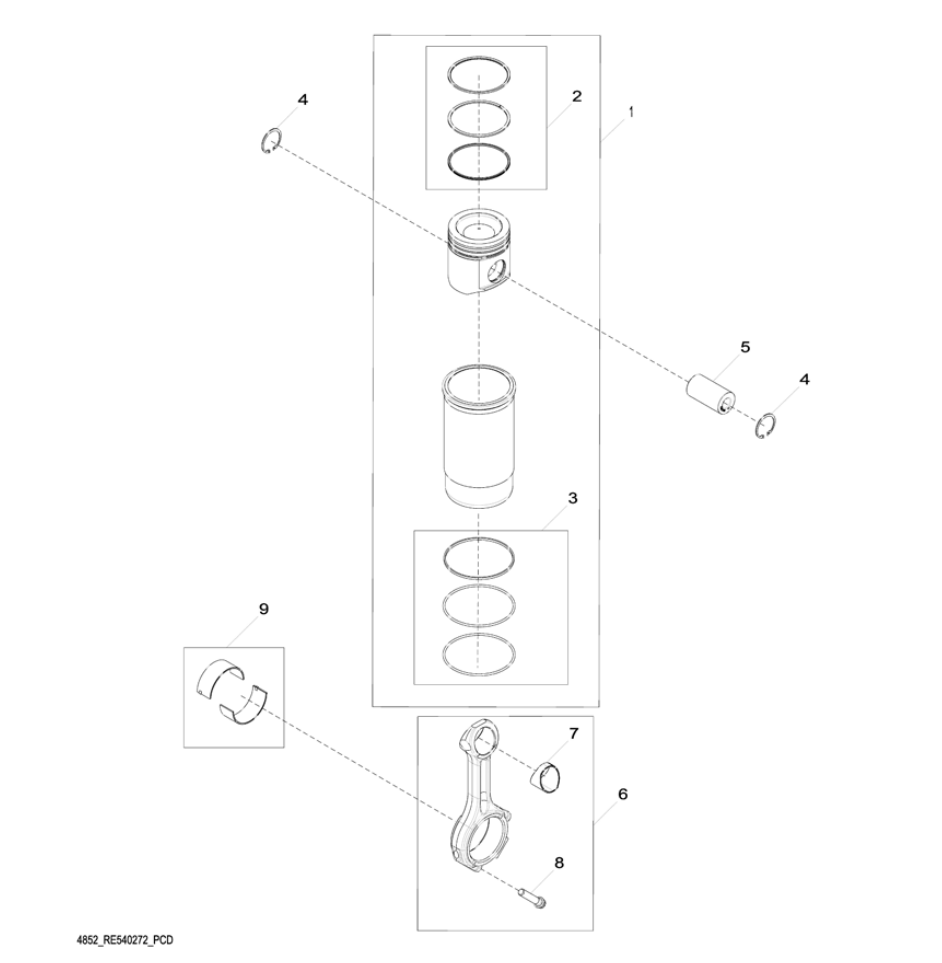 4
2
1
5
4
3
9
7
6
8
4852_RE540272_PCD