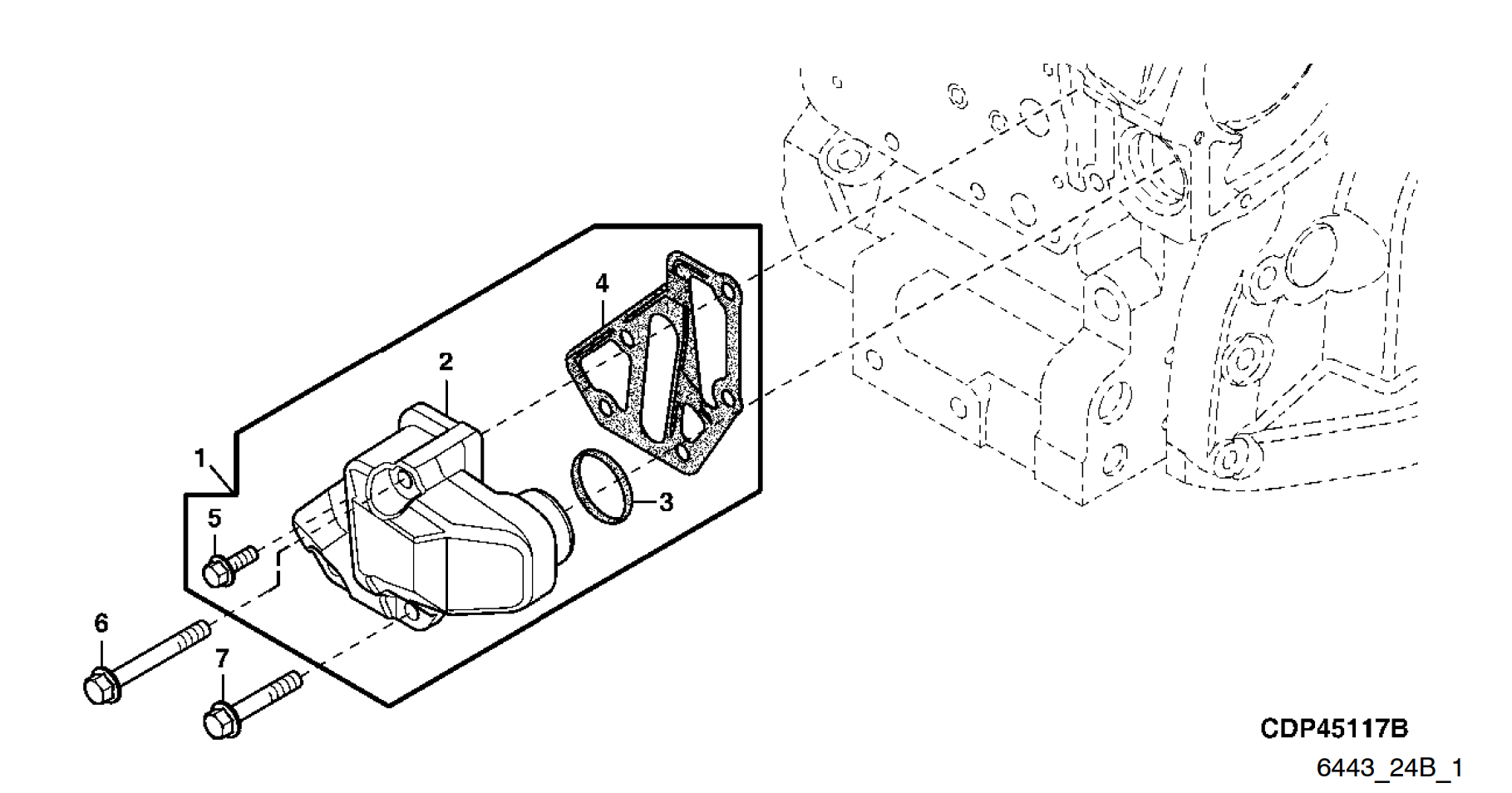 4
2
1
3
5
6
7
CDP45117B
6443_24B_1