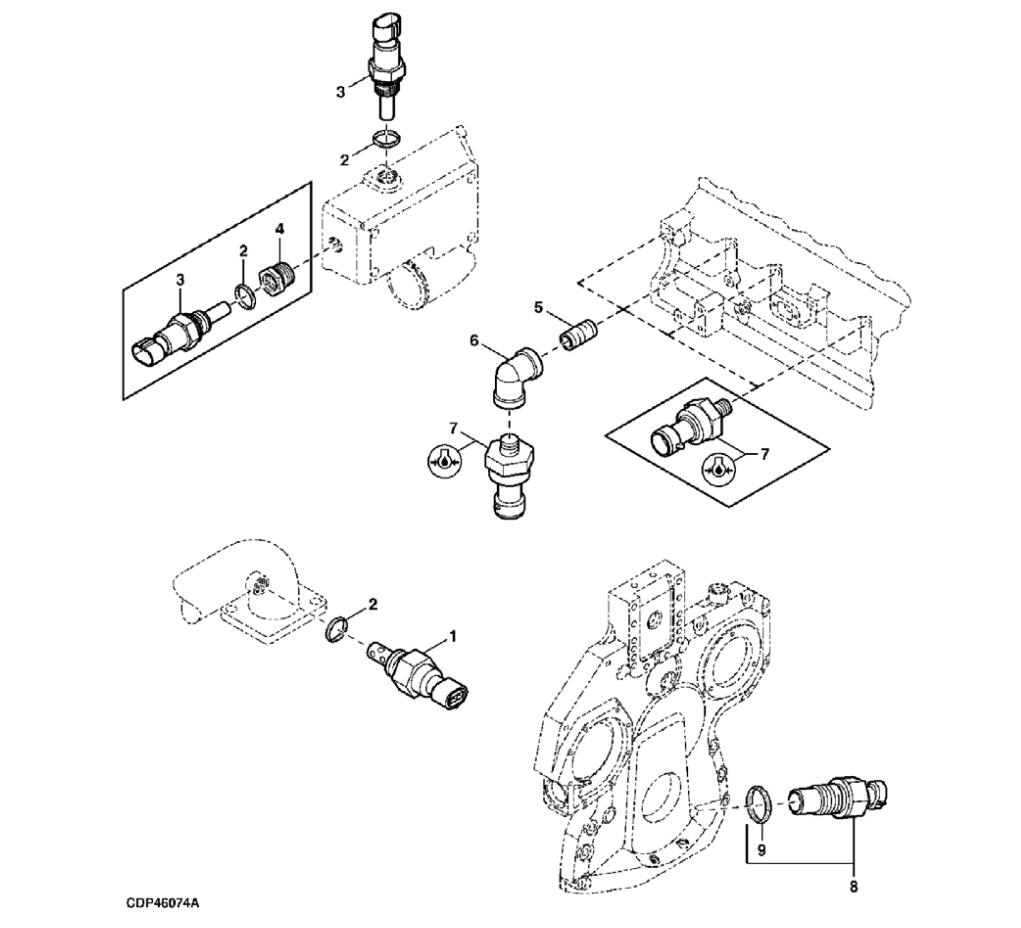 3
2
3
2
4
5
6
7
7
2
1
9
8
CDP46074A