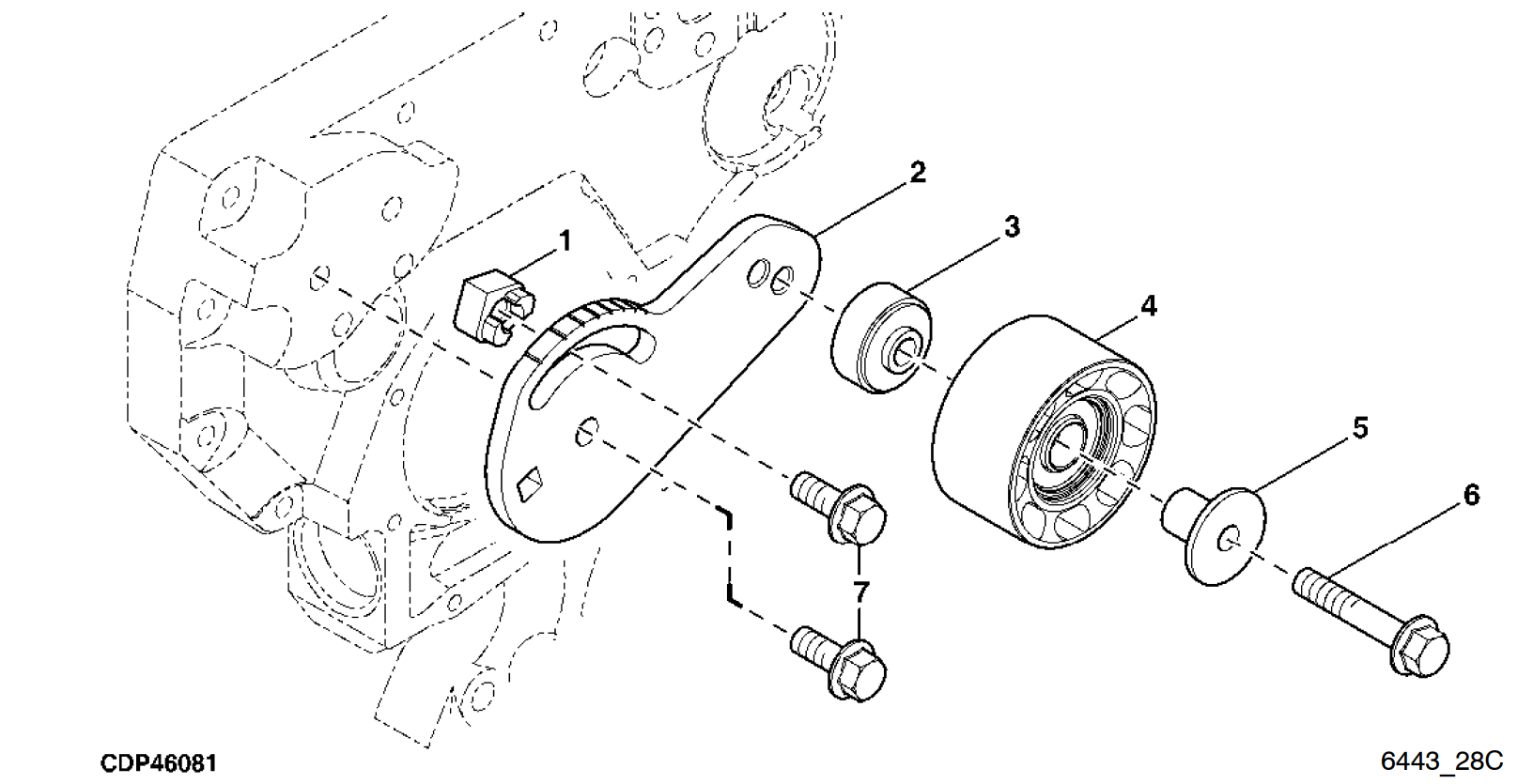 2
3
1
4
5
6
7
CDP46081
6443_28C