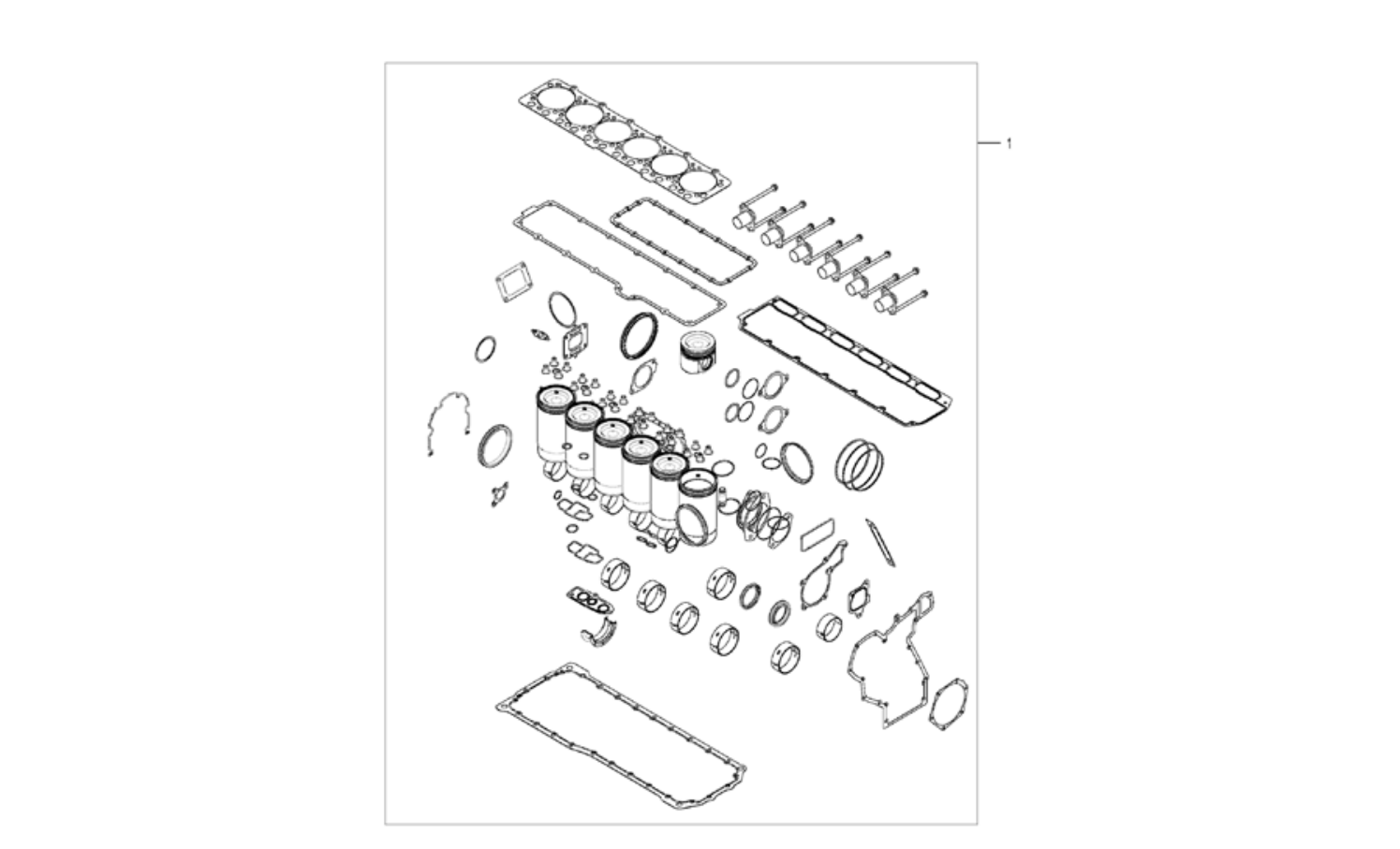 1