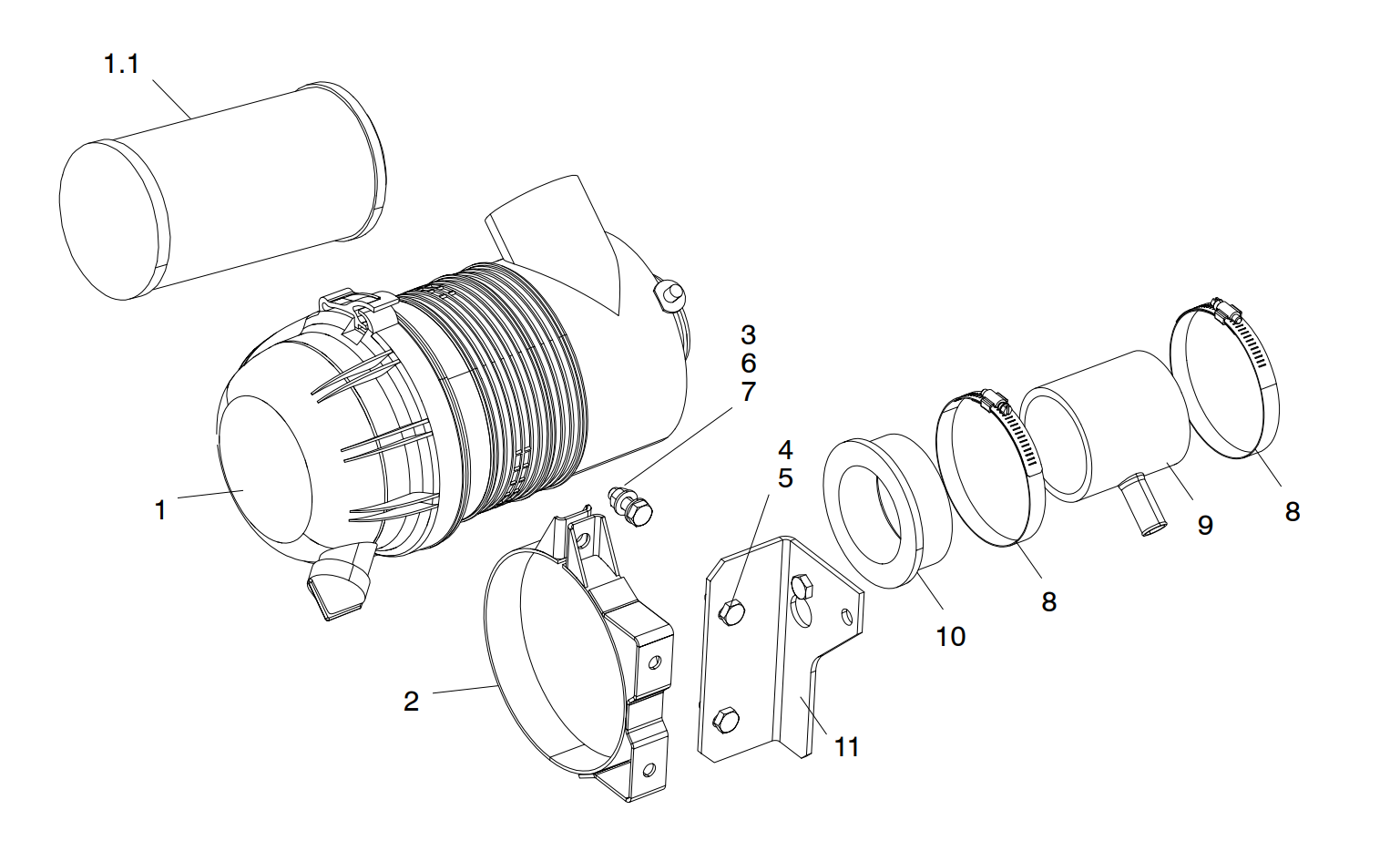 1.1
3
6
7
4
5
1
9
8
8
10
2
11