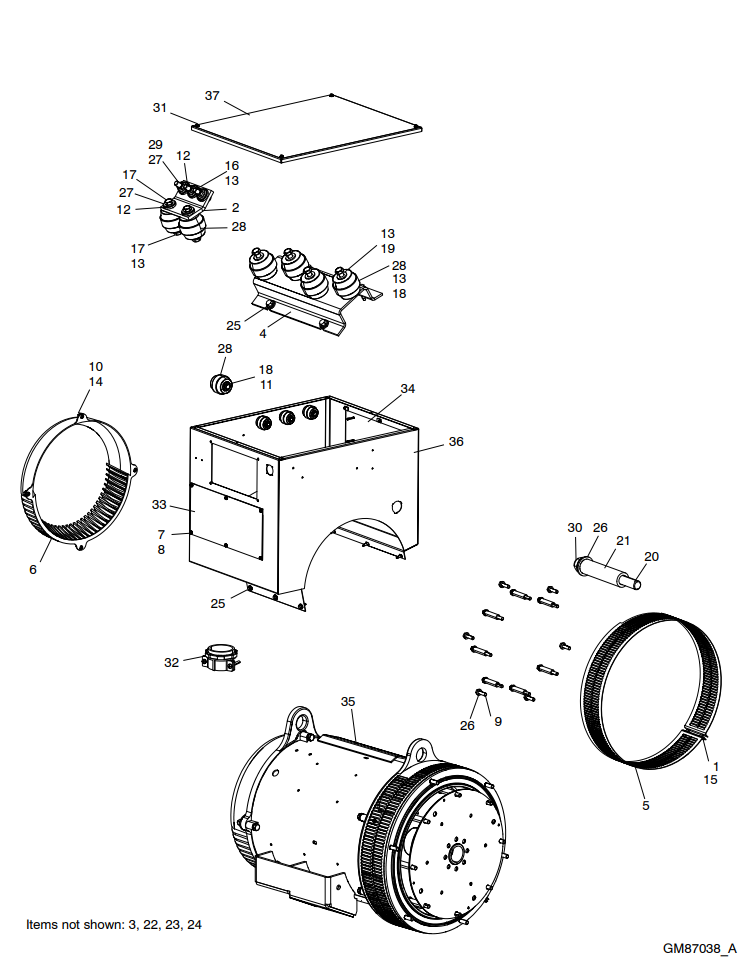 37
31
29
27
12
16
13
17
27
12
2
28
17
13
13
19
28
13
18
25
4
28
18
11
10
14
34
36
33
7
8
6
25
30
26
21
20
32
35
26
9
1
15
5
Items not shown: 3, 22, 23, 24
GM87038_A