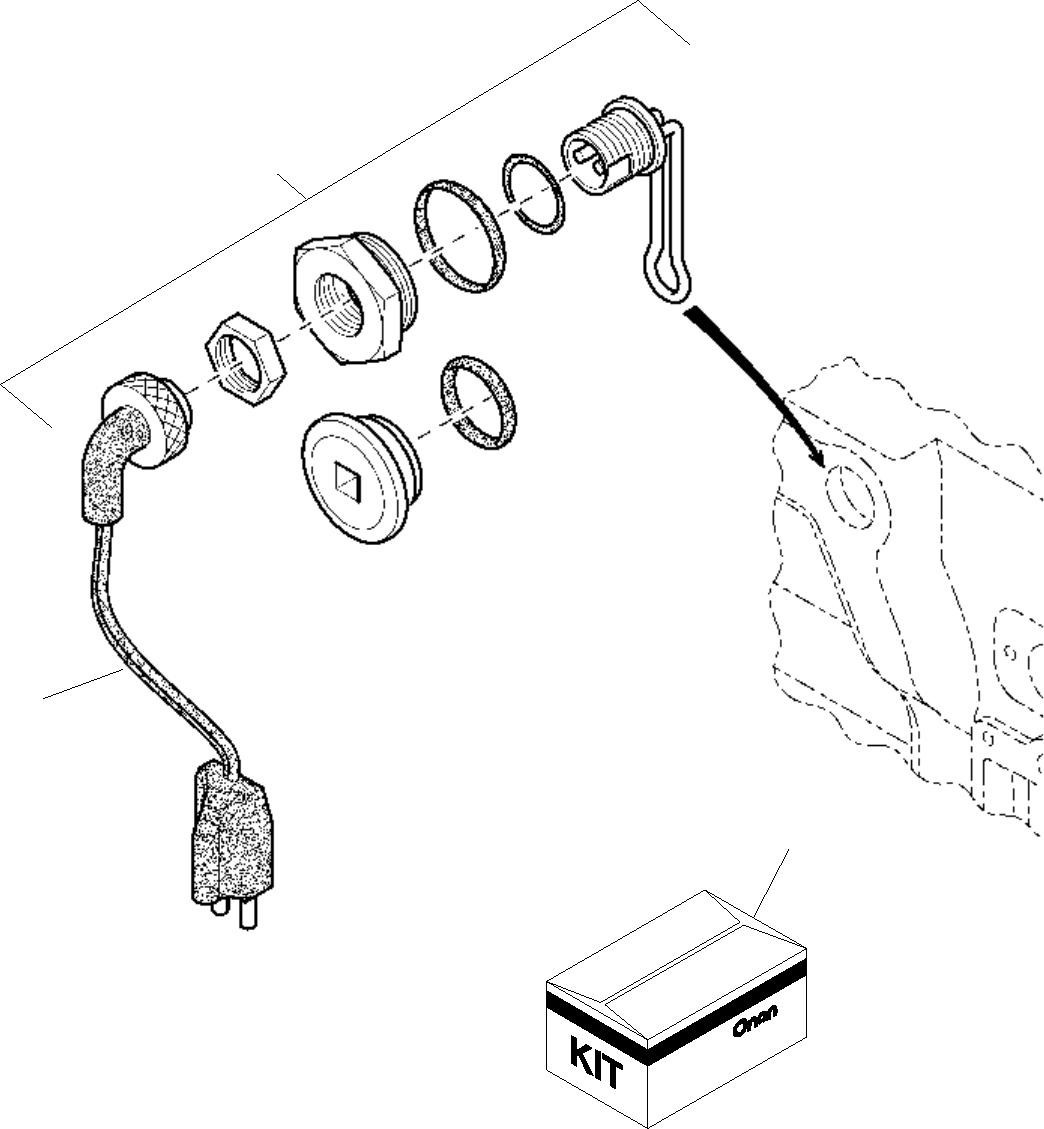 KIT
Onan