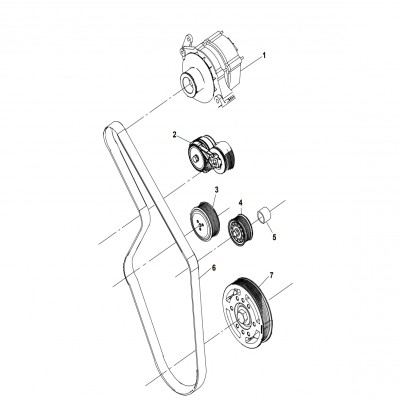 1
2
3
4
5
6
7