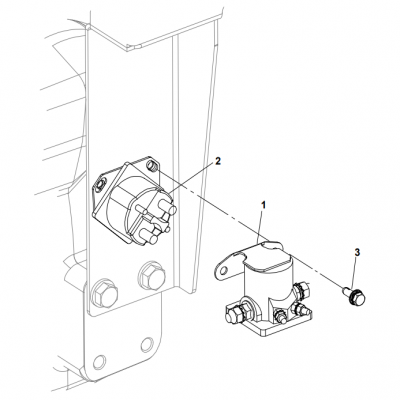 2
1
3