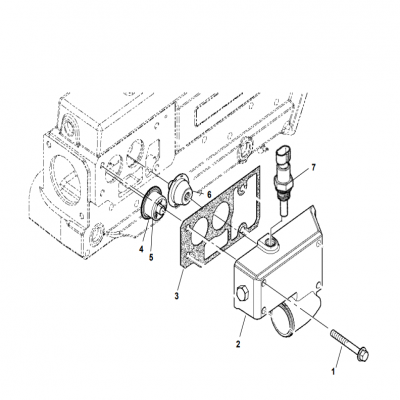 7
6
4
5
3
2
1