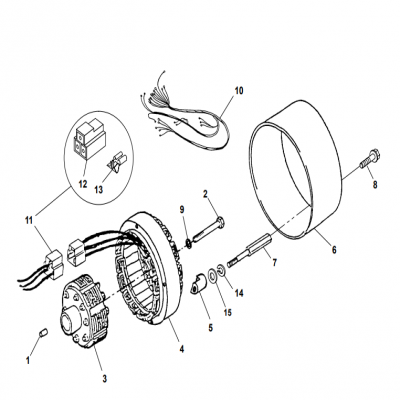 10
12
13
8
11
2
9
6
7
14
15
5
4
1
3