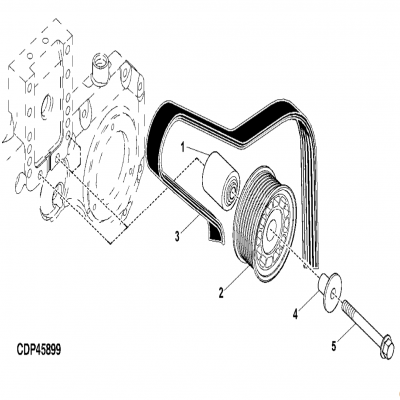 1
3
2
4
5
CDP45899