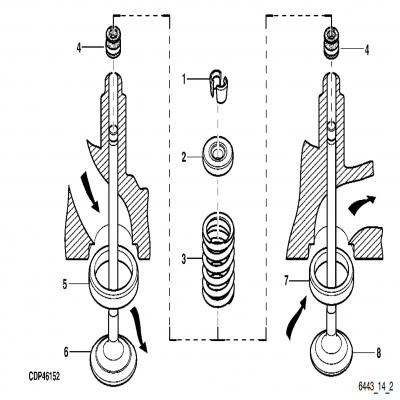 4
4
1
2
3
5
7
6
8
CDP46152
6443_14_2