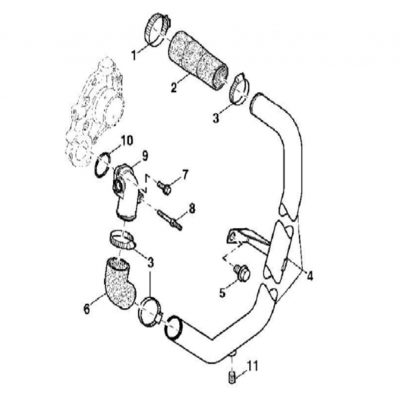 1
2
3
10
9
7
8
3
4
5
6
11