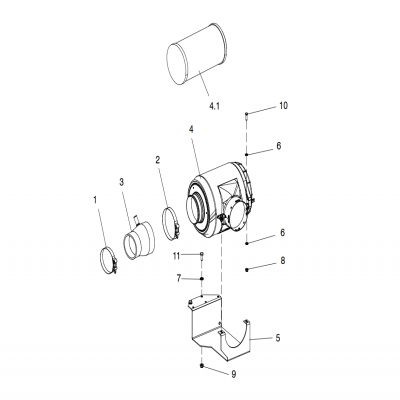 4.1

10

4

6

2

3

1

6

11

8

7

5

9